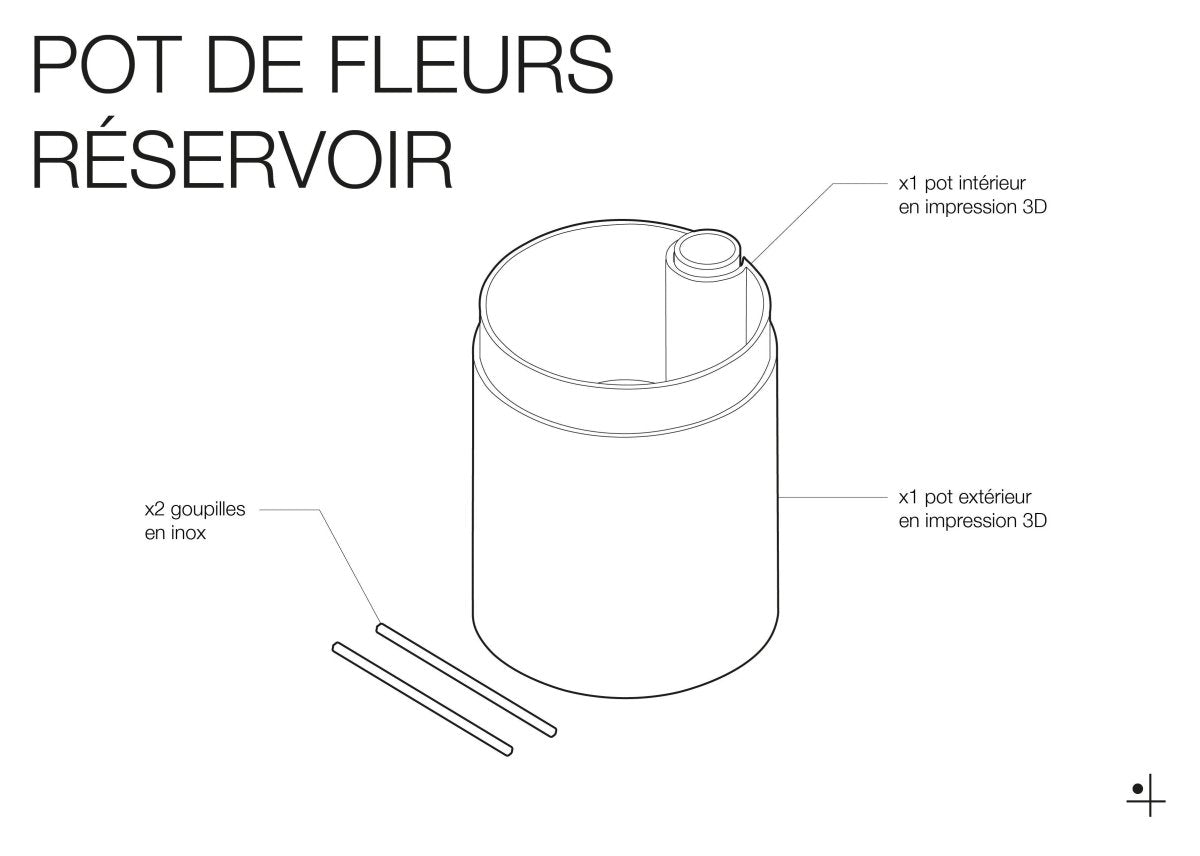 POT DE FLEURS
RÉSERVOIR

x1 pot intérieur
en impression 3D

x1 pot extérieur
en impression 3D

x2 goupilles
en inox